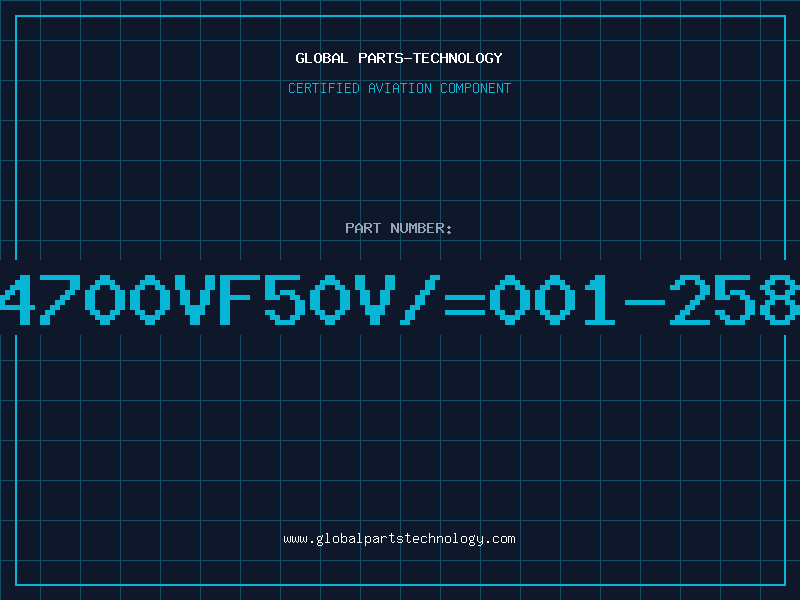 GLOBAL PARTS-TECHNOLOGY

CERTIFIED AVIATION COMPONENT

PART NUMBER:

4700VF50V/=001-258

www.globalpartstechnology.com