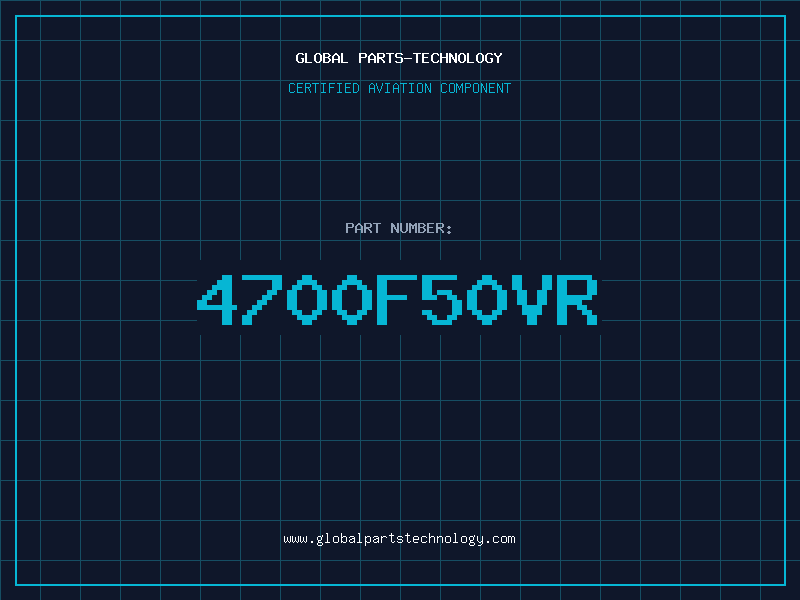 GLOBAL PARTS-TECHNOLOGY

CERTIFIED AVIATION COMPONENT

PART NUMBER:

4700F50VR

www.globalpartstechnology.com