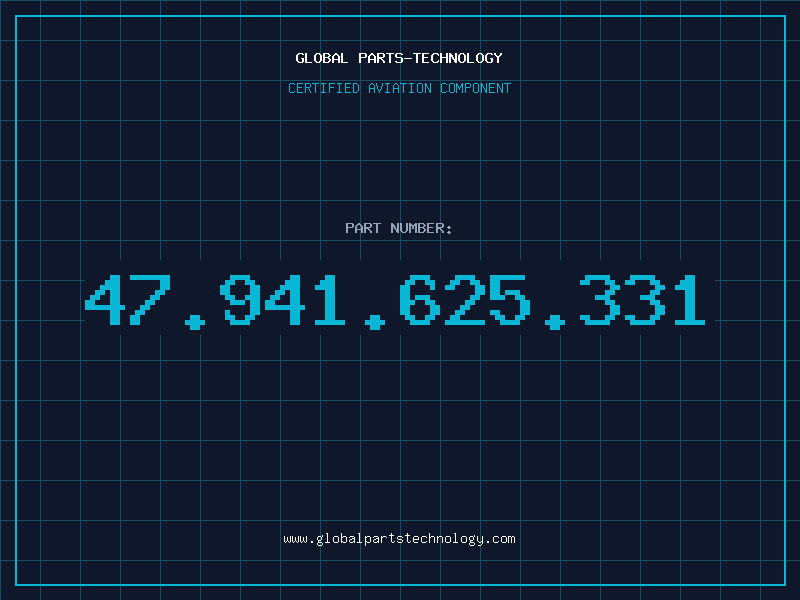 GLOBAL PARTS-TECHNOLOGY

CERTIFIED AVIATION COMPONENT

PART NUMBER:

47.941.625.331

www.globalpartstechnology.com