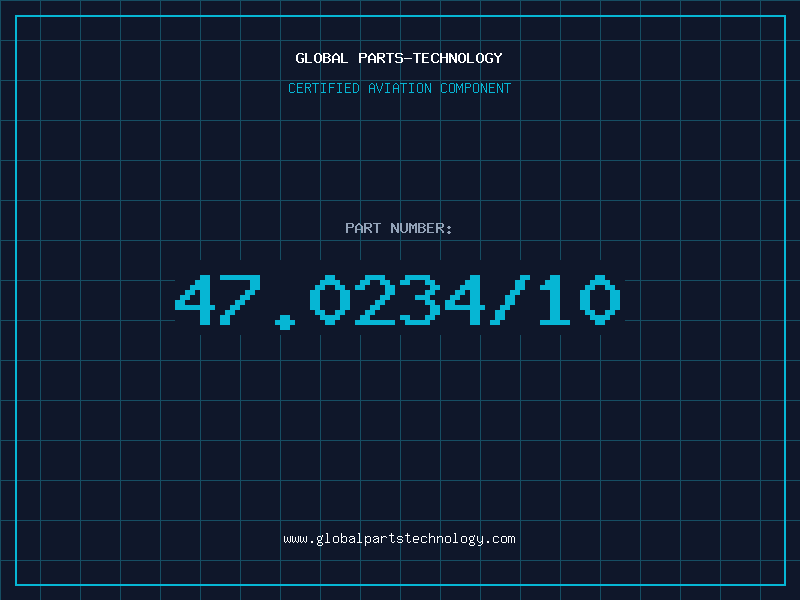 GLOBAL PARTS-TECHNOLOGY

CERTIFIED AVIATION COMPONENT

PART NUMBER:

47.0234/10

www.globalpartstechnology.com