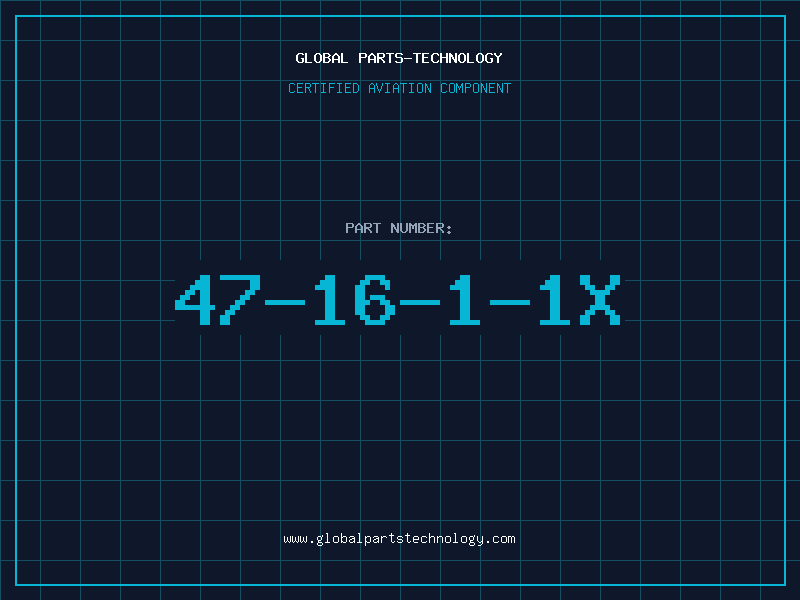 GLOBAL PARTS-TECHNOLOGY

CERTIFIED AVIATION COMPONENT

PART NUMBER:

47-16-1-1X

www.globalpartstechnology.com