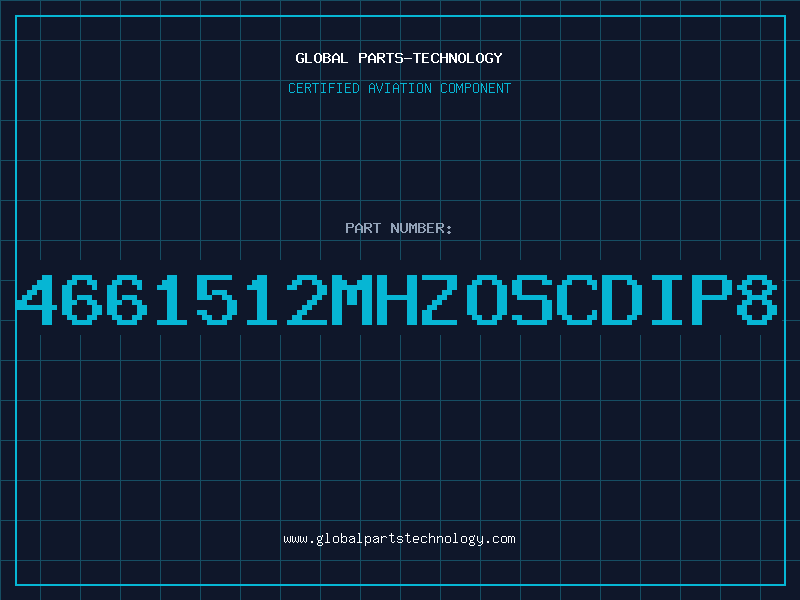 GLOBAL PARTS-TECHNOLOGY

CERTIFIED AVIATION COMPONENT

PART NUMBER:

4661512MHZOSCDIP8

www.globalpartstechnology.com