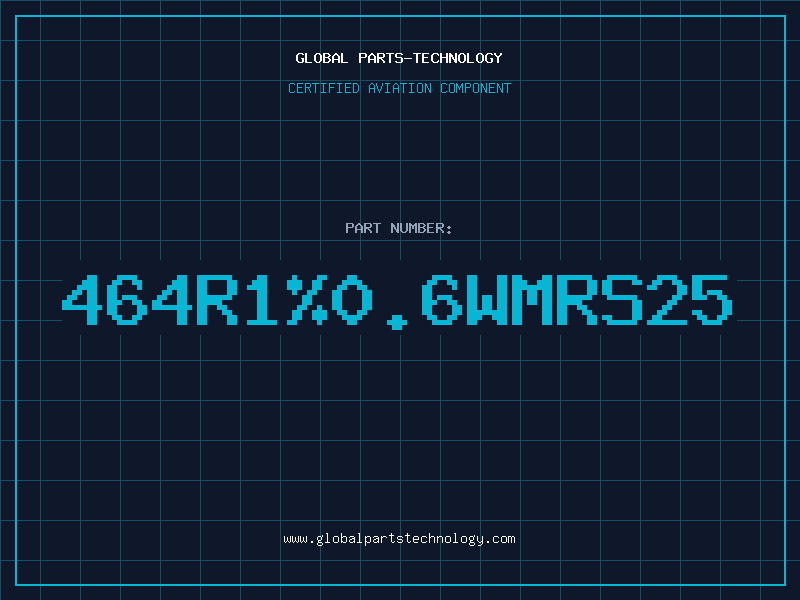 GLOBAL PARTS-TECHNOLOGY

CERTIFIED AVIATION COMPONENT

PART NUMBER:

464R1%0.6WMRS25

www.globalpartstechnology.com