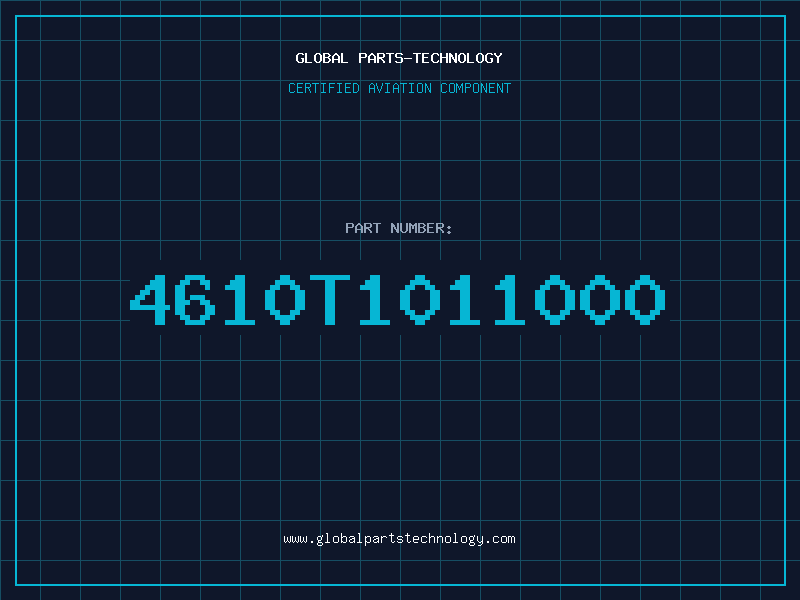 GLOBAL PARTS-TECHNOLOGY

CERTIFIED AVIATION COMPONENT

PART NUMBER:

4610T1011000

www.globalpartstechnology.com