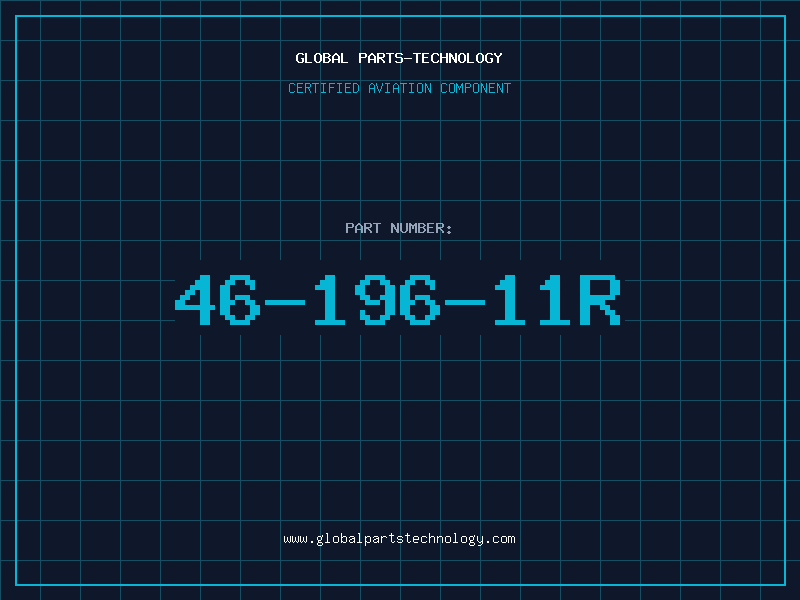 GLOBAL PARTS-TECHNOLOGY

CERTIFIED AVIATION COMPONENT

PART NUMBER:

46-196-11R

www.globalpartstechnology.com