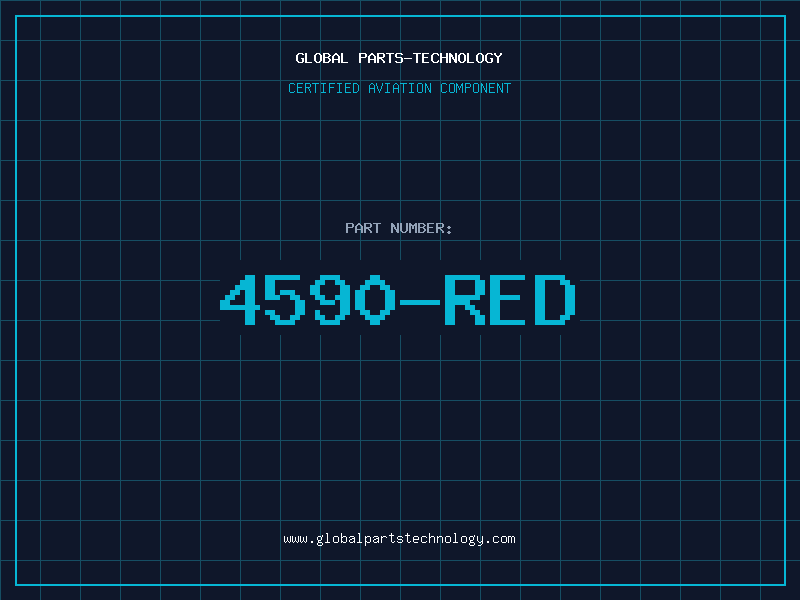 GLOBAL PARTS-TECHNOLOGY

CERTIFIED AVIATION COMPONENT

PART NUMBER:

4590-RED

www.globalpartstechnology.com