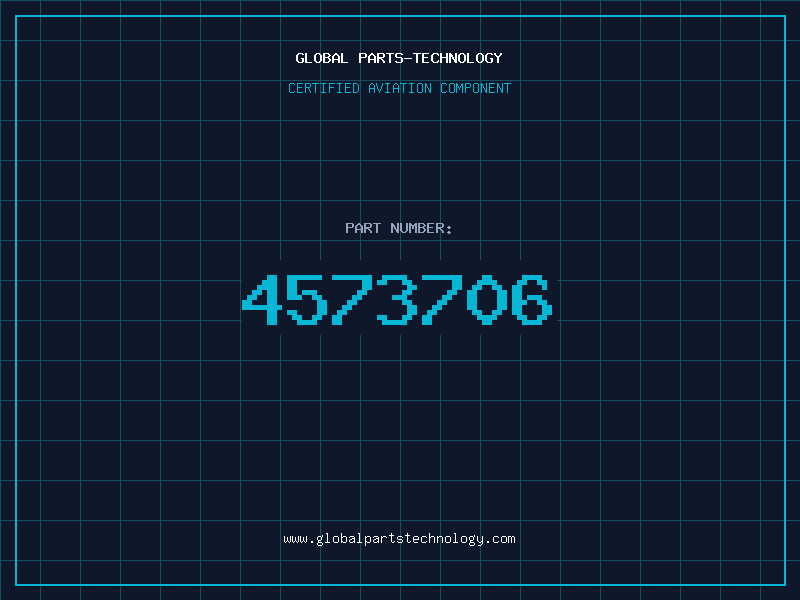 GLOBAL PARTS-TECHNOLOGY

CERTIFIED AVIATION COMPONENT

PART NUMBER:

4573706

www.globalpartstechnology.com