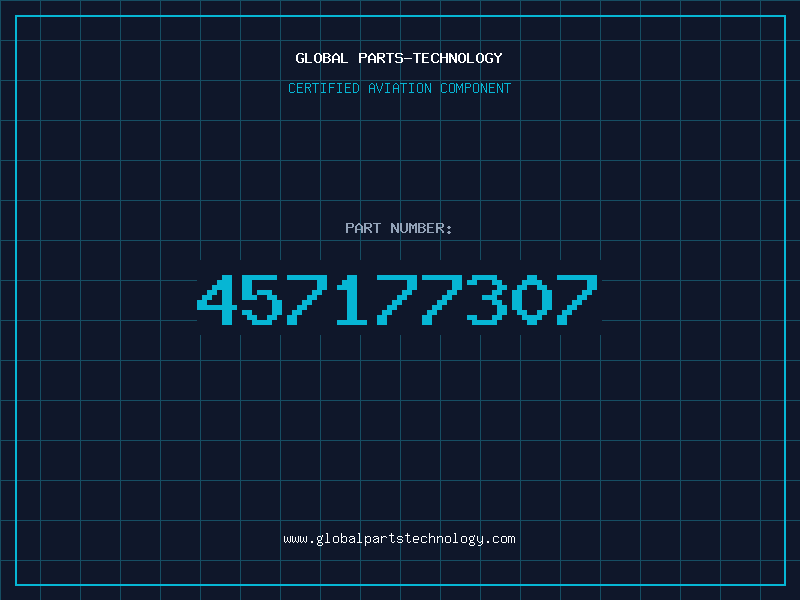 GLOBAL PARTS-TECHNOLOGY
CERTIFIED AVIATION COMPONENT

PART NUMBER:
457177307

www.globalpartstechnology.com