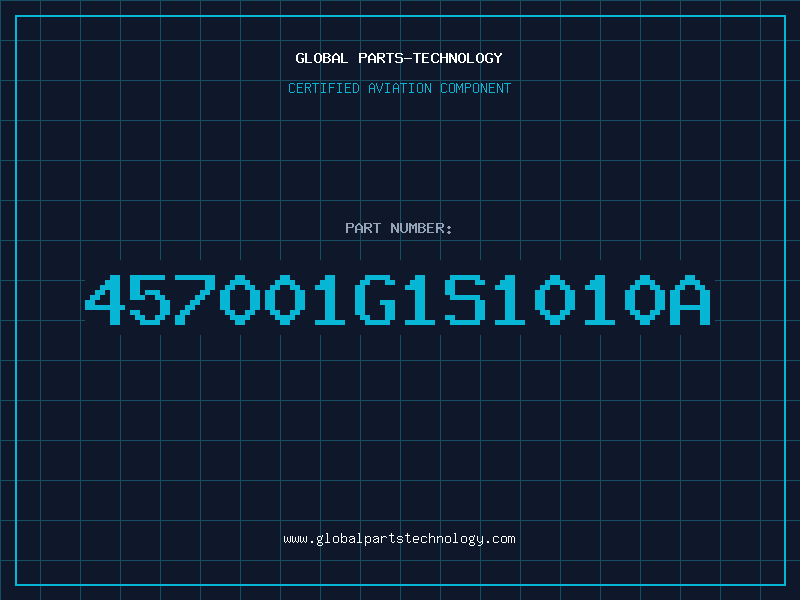 GLOBAL PARTS-TECHNOLOGY

CERTIFIED AVIATION COMPONENT

PART NUMBER:

457001G1S1010A

www.globalpartstechnology.com