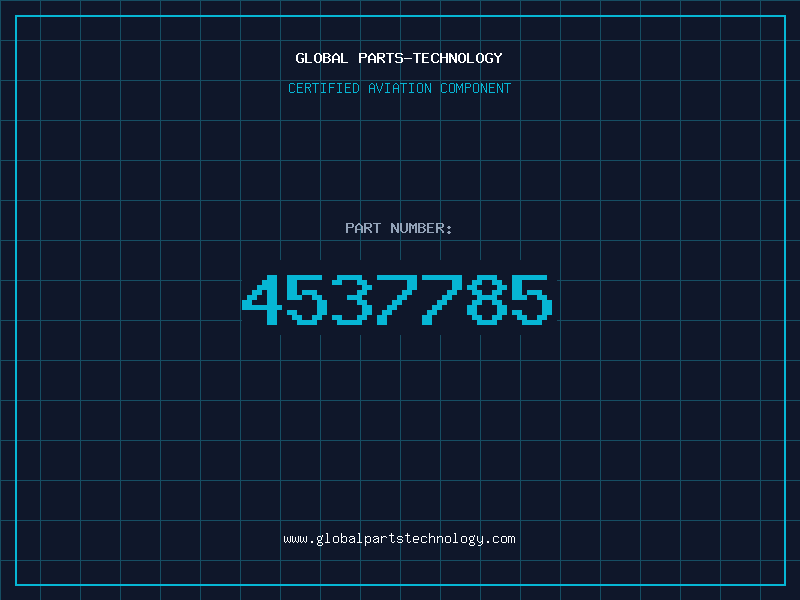 GLOBAL PARTS-TECHNOLOGY

CERTIFIED AVIATION COMPONENT

PART NUMBER:

4537785

www.globalpartstechnology.com