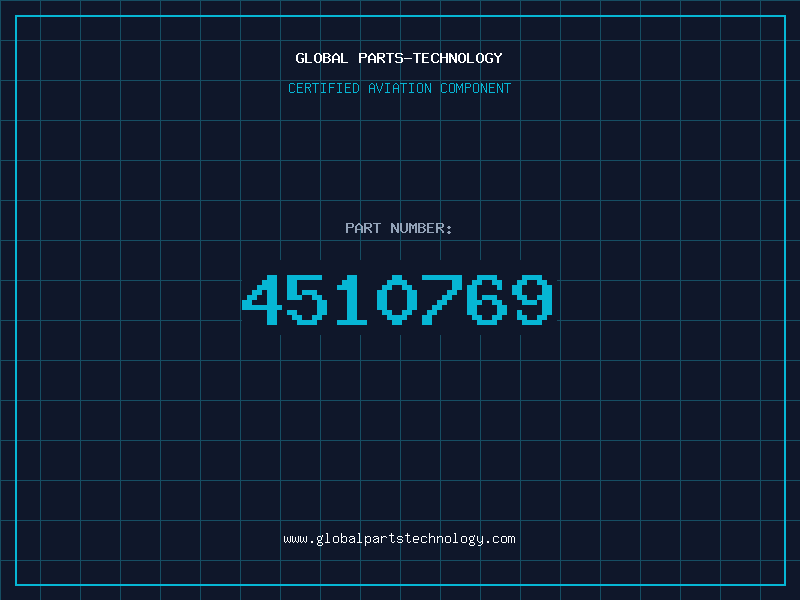 GLOBAL PARTS-TECHNOLOGY

CERTIFIED AVIATION COMPONENT

PART NUMBER:

4510769

www.globalpartstechnology.com