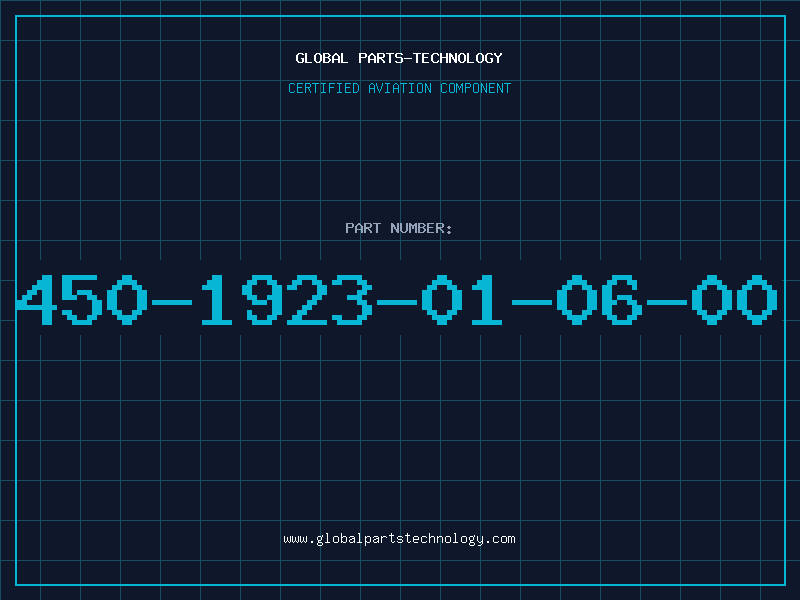 GLOBAL PARTS-TECHNOLOGY

CERTIFIED AVIATION COMPONENT

PART NUMBER:

450-1923-01-06-00

www.globalpartstechnology.com