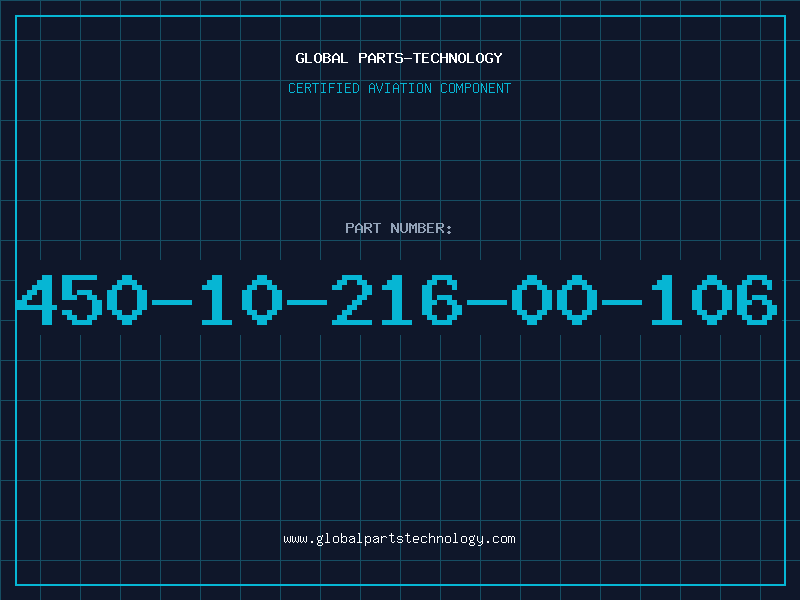 GLOBAL PARTS-TECHNOLOGY

CERTIFIED AVIATION COMPONENT

PART NUMBER:

450-10-216-00-106

www.globalpartstechnology.com