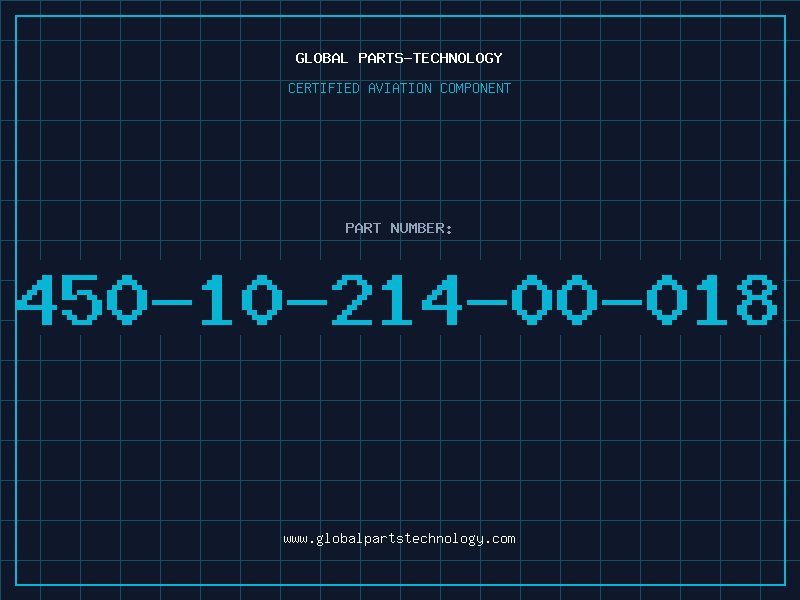 GLOBAL PARTS-TECHNOLOGY

CERTIFIED AVIATION COMPONENT

PART NUMBER:

450-10-214-00-018

www.globalpartstechnology.com