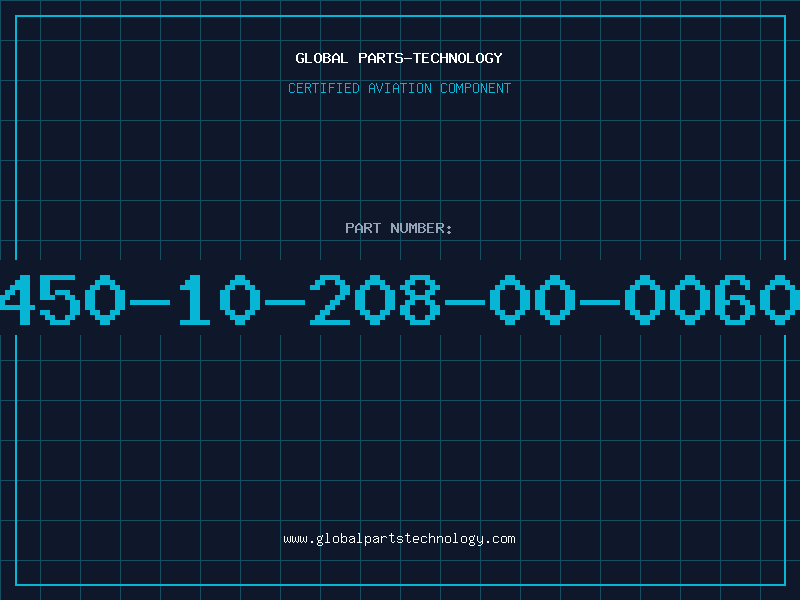 GLOBAL PARTS-TECHNOLOGY

CERTIFIED AVIATION COMPONENT

PART NUMBER:

450-10-208-00-0060

www.globalpartstechnology.com