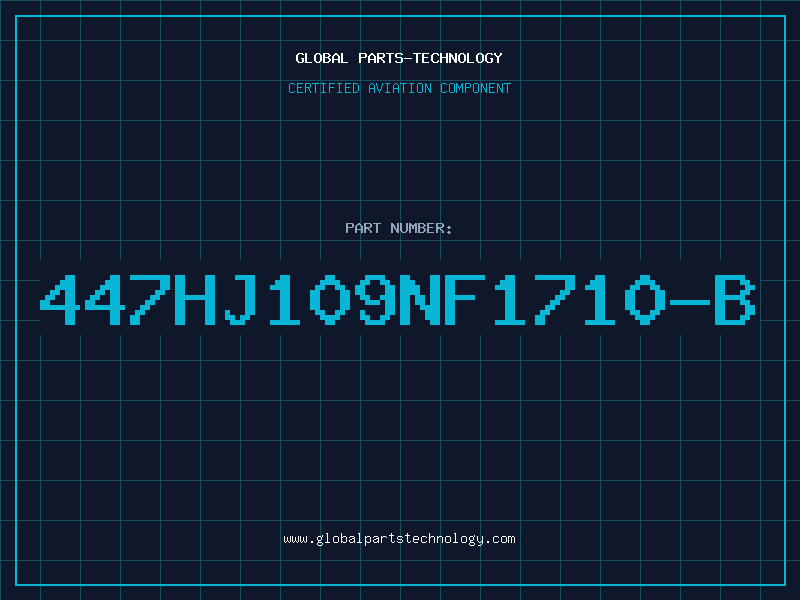 GLOBAL PARTS-TECHNOLOGY

CERTIFIED AVIATION COMPONENT

PART NUMBER:

447HJ109NF1710-B

www.globalpartstechnology.com