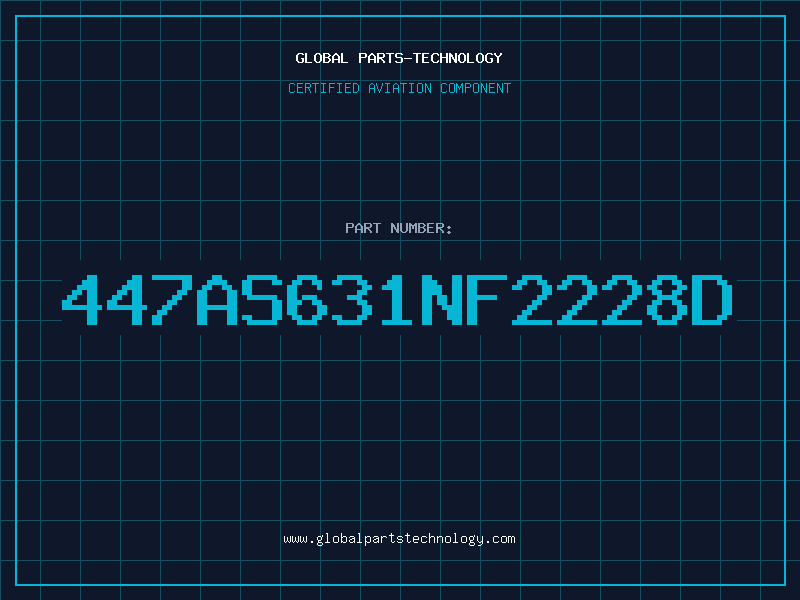 GLOBAL PARTS-TECHNOLOGY
CERTIFIED AVIATION COMPONENT

PART NUMBER:
447AS631NF2228D

www.globalpartstechnology.com