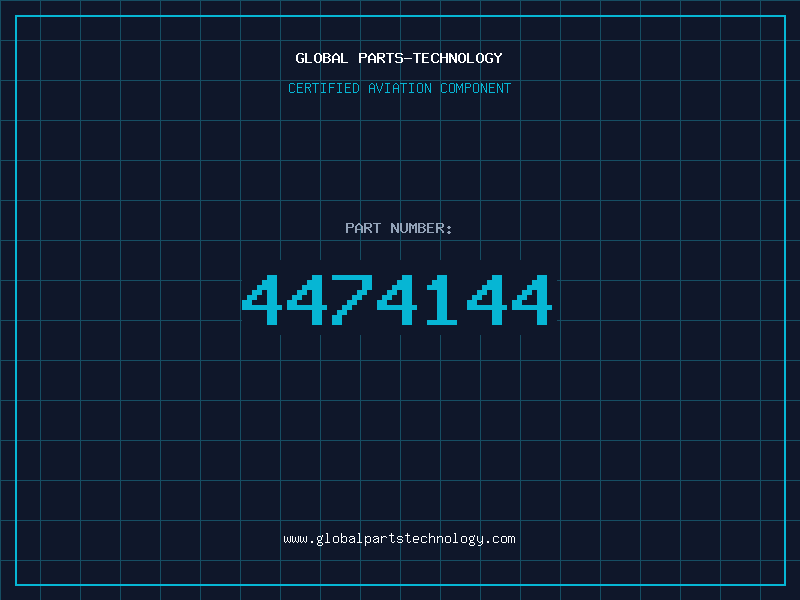 GLOBAL PARTS-TECHNOLOGY

CERTIFIED AVIATION COMPONENT

PART NUMBER:

4474144

www.globalpartstechnology.com