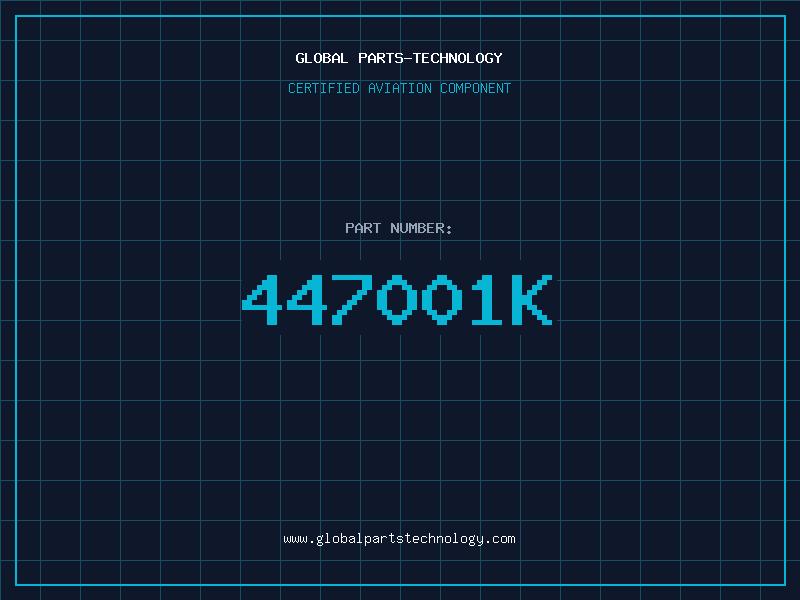 GLOBAL PARTS-TECHNOLOGY

CERTIFIED AVIATION COMPONENT

PART NUMBER:

447001K

www.globalpartstechnology.com