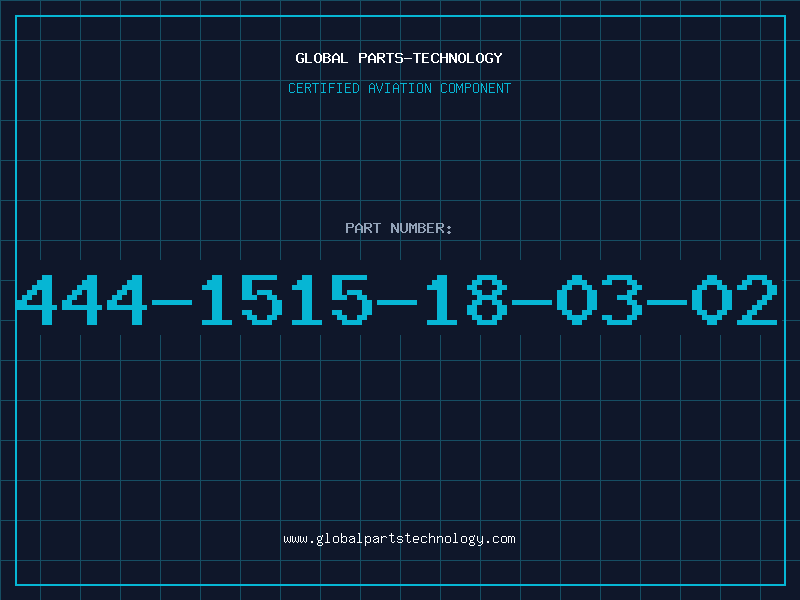 GLOBAL PARTS-TECHNOLOGY

CERTIFIED AVIATION COMPONENT

PART NUMBER:

444-1515-18-03-02

www.globalpartstechnology.com