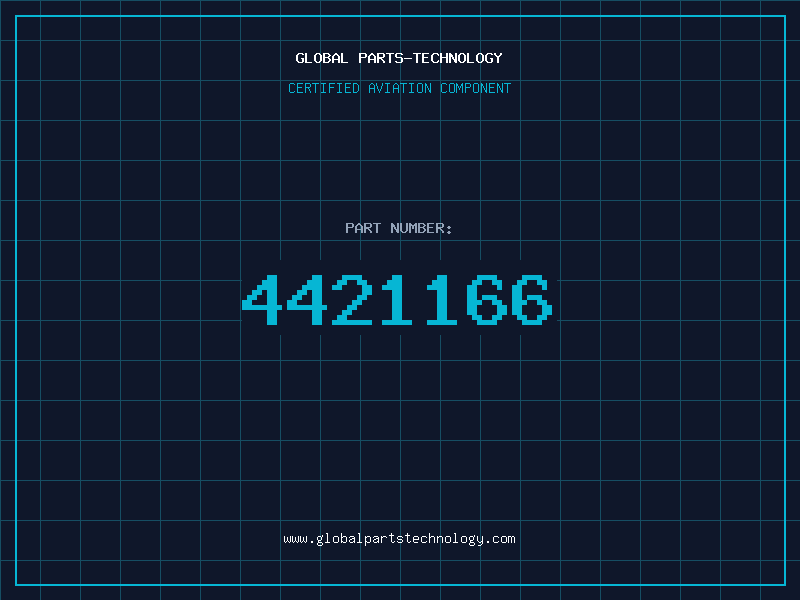 GLOBAL PARTS-TECHNOLOGY
CERTIFIED AVIATION COMPONENT

PART NUMBER:
4421166

www.globalpartstechnology.com