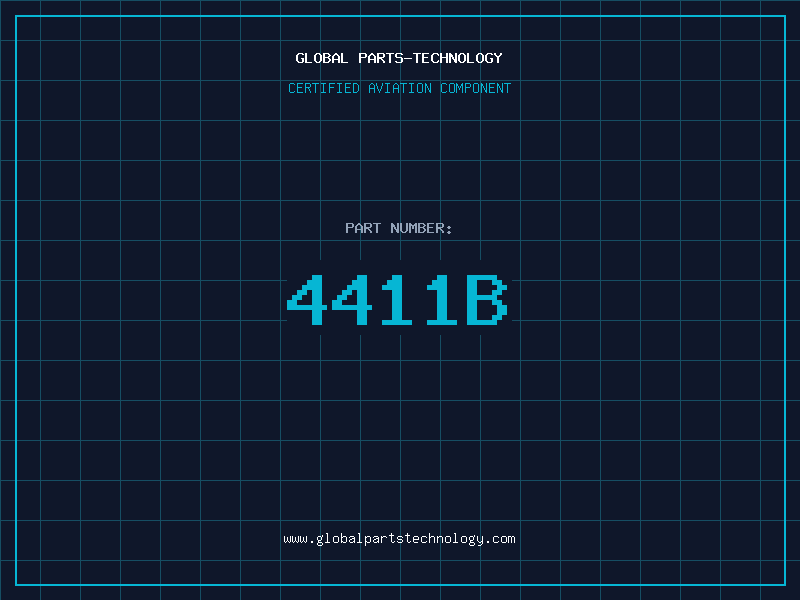 GLOBAL PARTS-TECHNOLOGY

CERTIFIED AVIATION COMPONENT

PART NUMBER:

4411B

www.globalpartstechnology.com