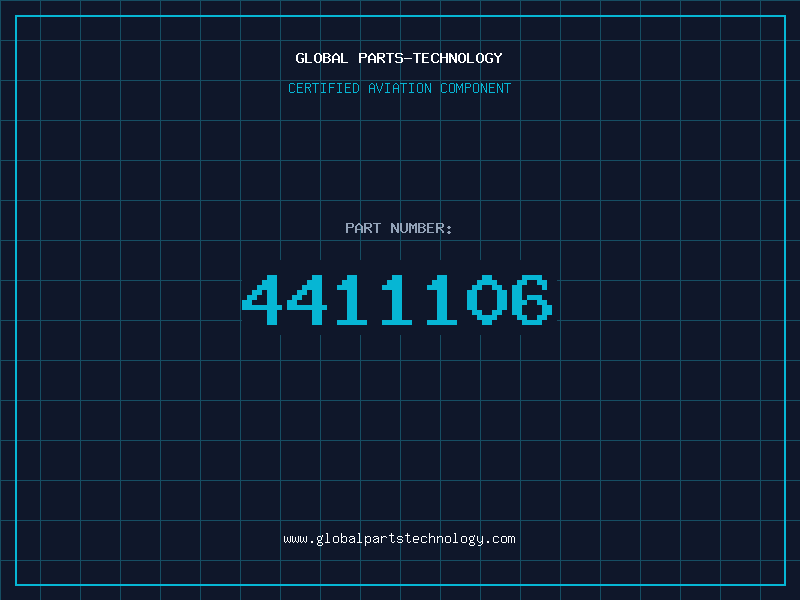 GLOBAL PARTS-TECHNOLOGY

CERTIFIED AVIATION COMPONENT

PART NUMBER:

4411106

www.globalpartstechnology.com