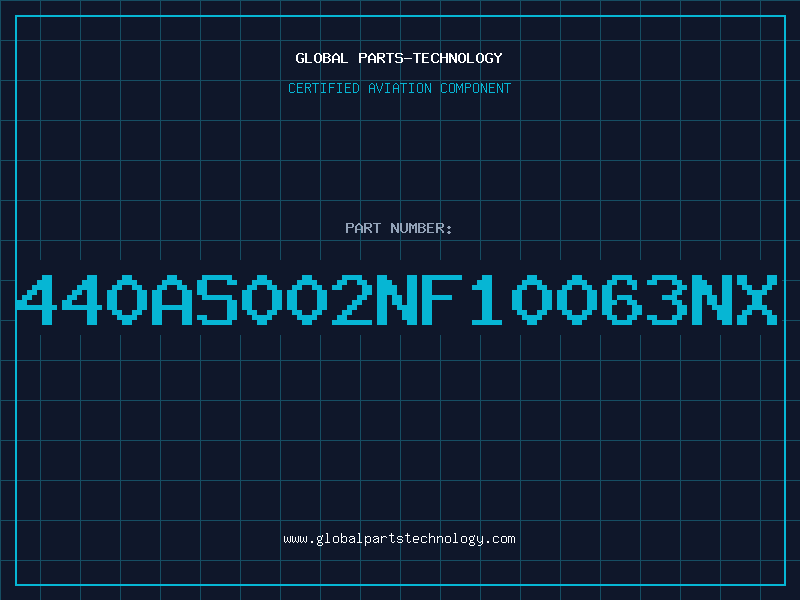 GLOBAL PARTS-TECHNOLOGY

CERTIFIED AVIATION COMPONENT

PART NUMBER:

440AS002NF10063NX

www.globalpartstechnology.com