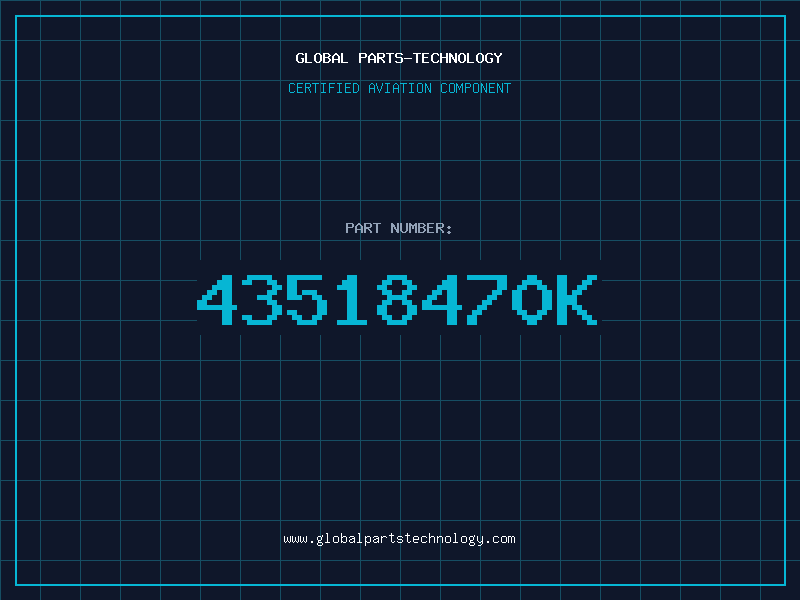 GLOBAL PARTS-TECHNOLOGY

CERTIFIED AVIATION COMPONENT

PART NUMBER:

43518470K

www.globalpartstechnology.com