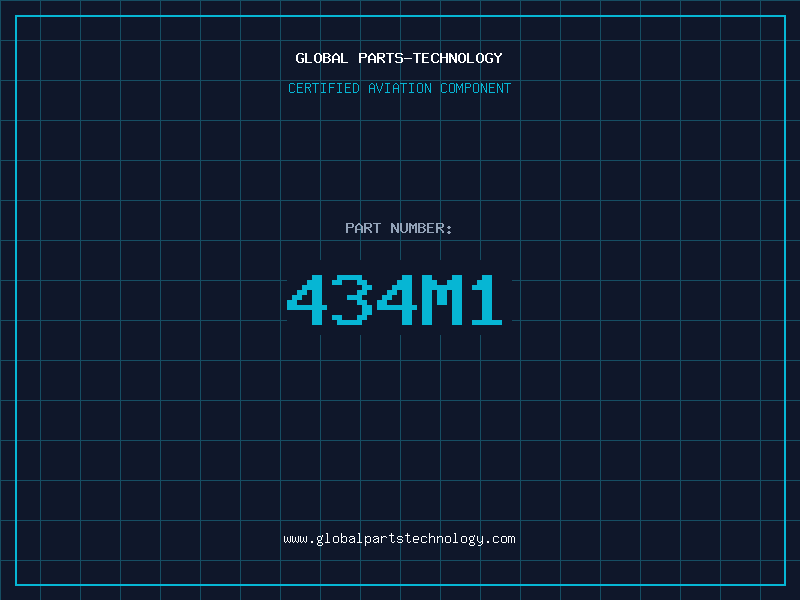 GLOBAL PARTS-TECHNOLOGY

CERTIFIED AVIATION COMPONENT

PART NUMBER:

434M1

www.globalpartstechnology.com