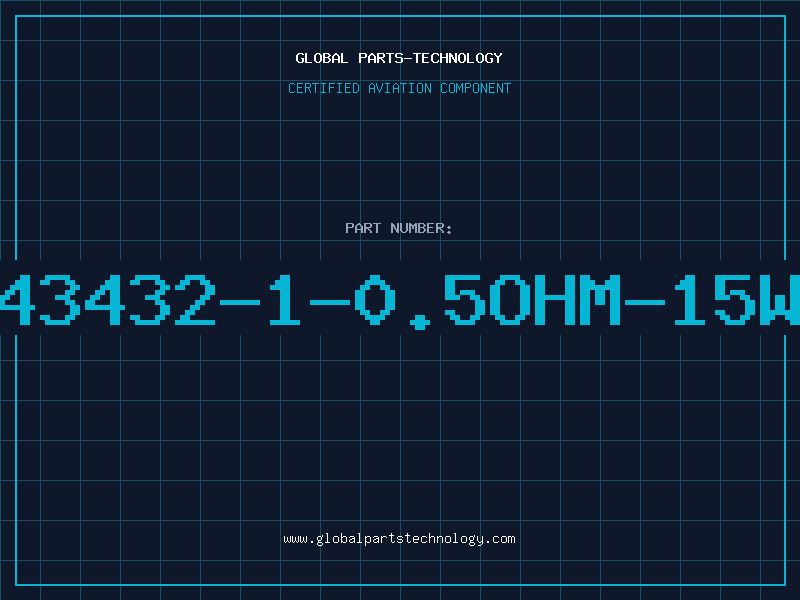 GLOBAL PARTS-TECHNOLOGY

CERTIFIED AVIATION COMPONENT

PART NUMBER:

43432-1-0.5OHM-15W

www.globalpartstechnology.com