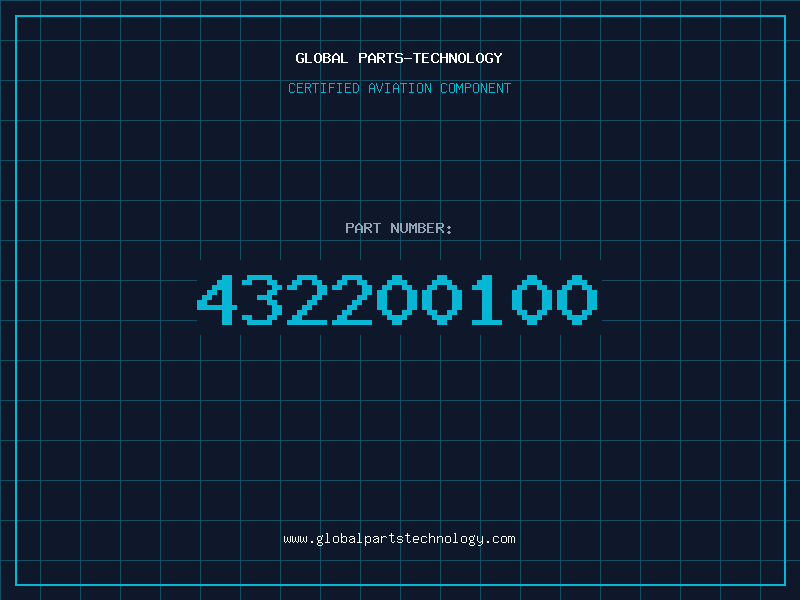 GLOBAL PARTS-TECHNOLOGY

CERTIFIED AVIATION COMPONENT

PART NUMBER:

432200100

www.globalpartstechnology.com