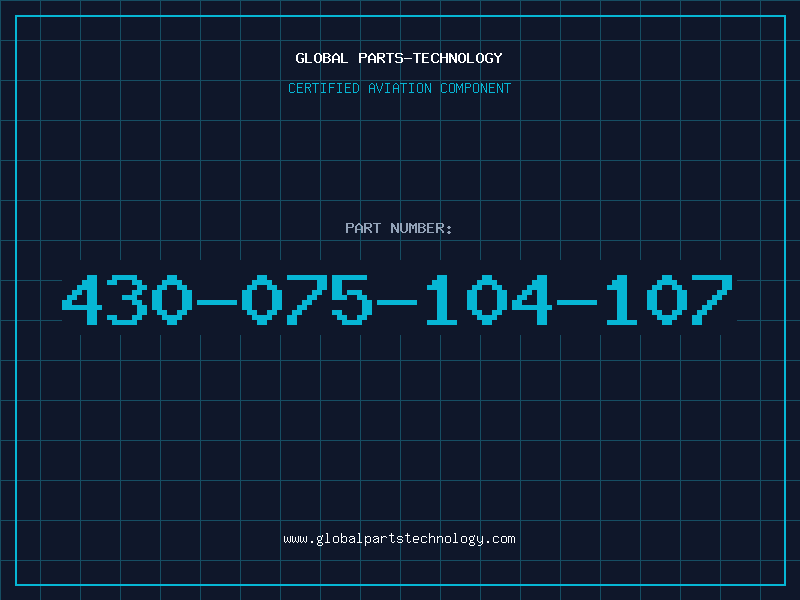 GLOBAL PARTS-TECHNOLOGY

CERTIFIED AVIATION COMPONENT

PART NUMBER:

430-075-104-107

www.globalpartstechnology.com