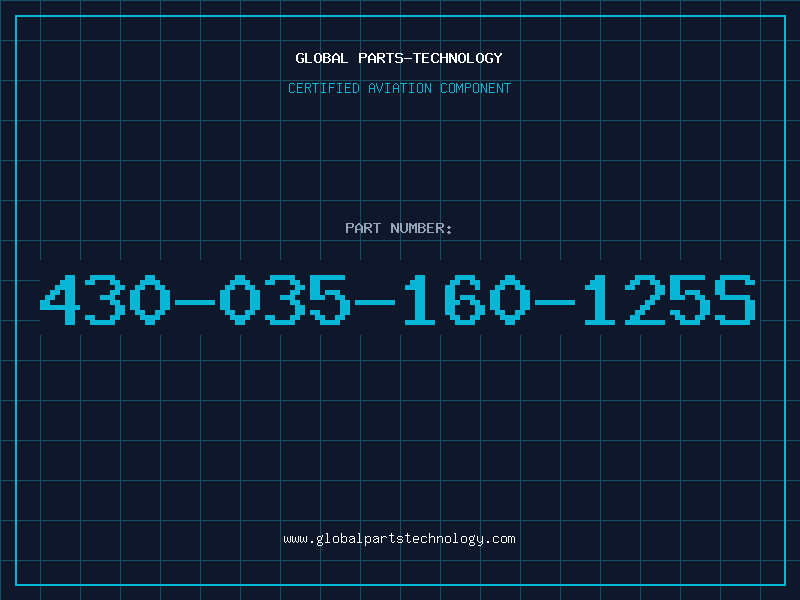 GLOBAL PARTS-TECHNOLOGY

CERTIFIED AVIATION COMPONENT

PART NUMBER:

430-035-160-125S

www.globalpartstechnology.com