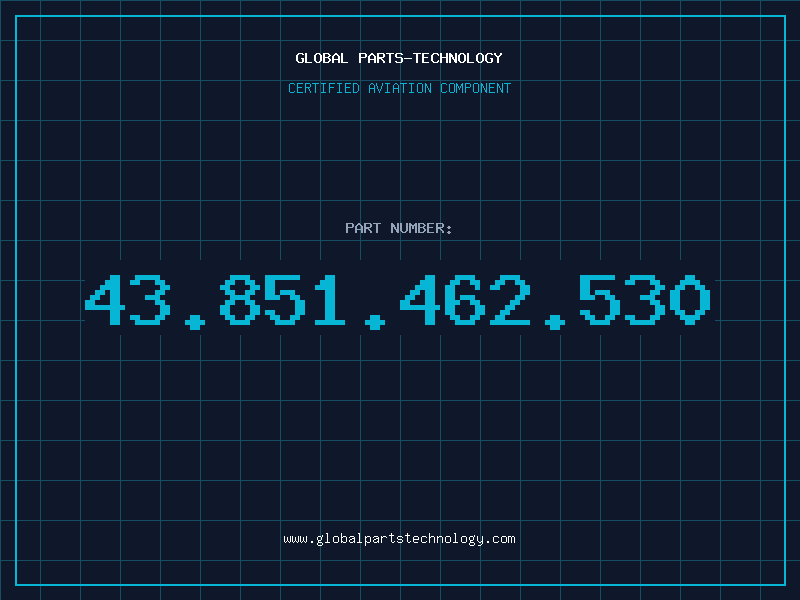 GLOBAL PARTS-TECHNOLOGY

CERTIFIED AVIATION COMPONENT

PART NUMBER:

43.851.462.530

www.globalpartstechnology.com