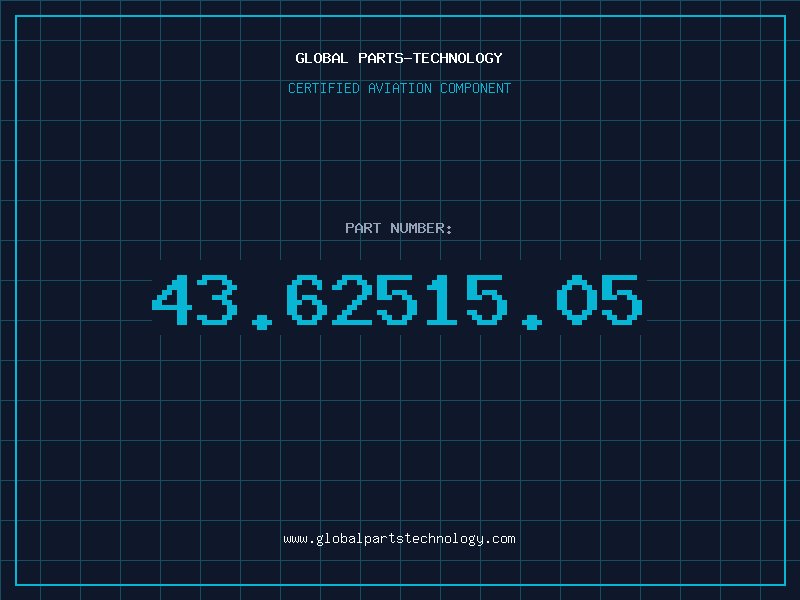 GLOBAL PARTS-TECHNOLOGY

CERTIFIED AVIATION COMPONENT

PART NUMBER:

43.62515.05

www.globalpartstechnology.com