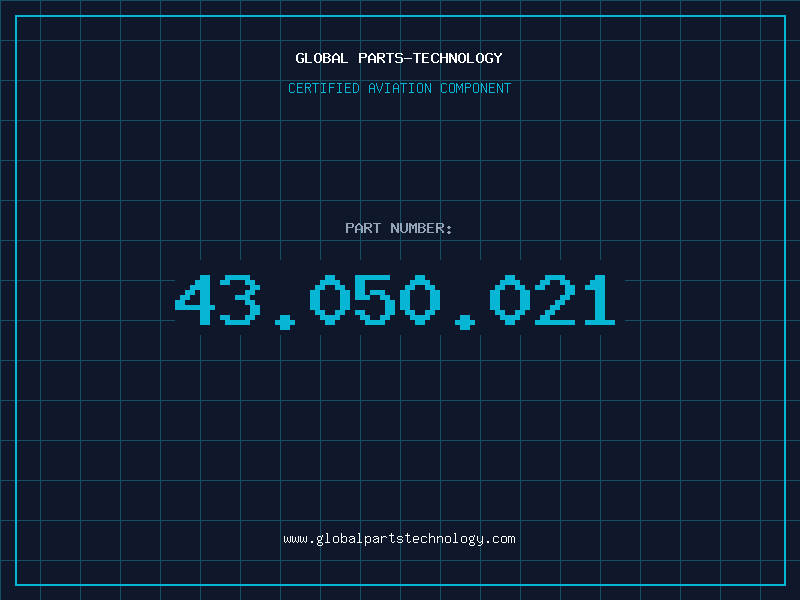 GLOBAL PARTS-TECHNOLOGY

CERTIFIED AVIATION COMPONENT

PART NUMBER:

43.050.021

www.globalpartstechnology.com