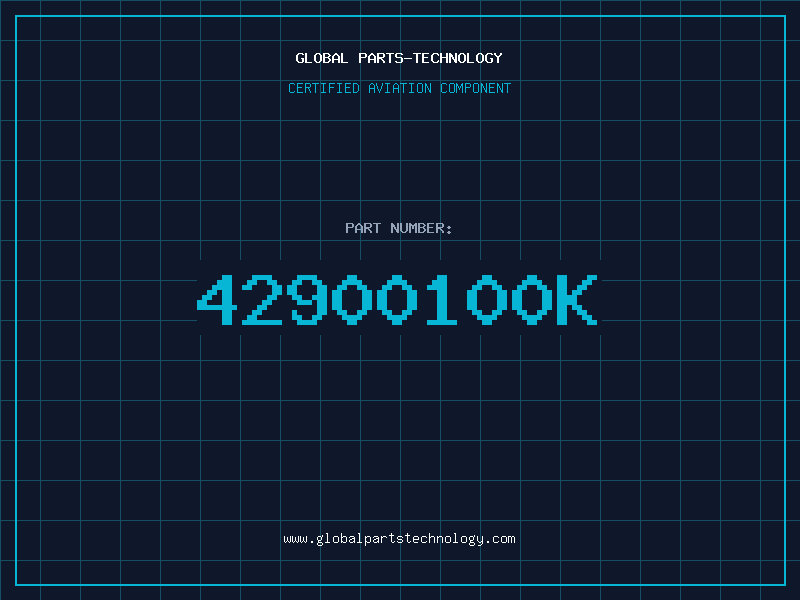 GLOBAL PARTS-TECHNOLOGY

CERTIFIED AVIATION COMPONENT

PART NUMBER:

42900100K

www.globalpartstechnology.com