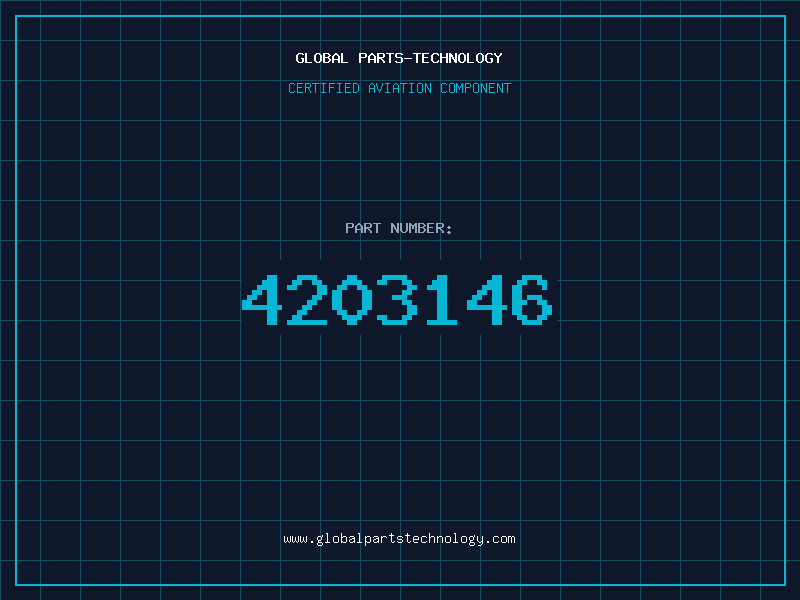 GLOBAL PARTS-TECHNOLOGY

CERTIFIED AVIATION COMPONENT

PART NUMBER:

4203146

www.globalpartstechnology.com