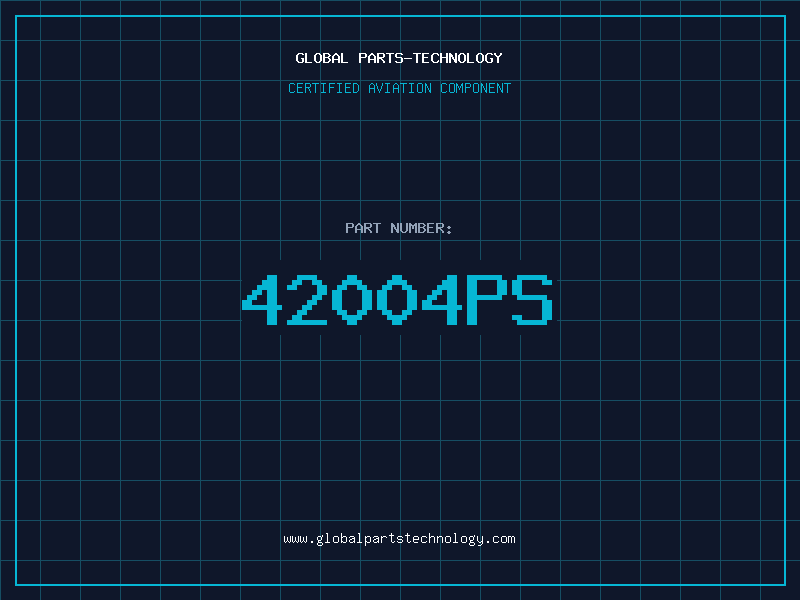 GLOBAL PARTS-TECHNOLOGY

CERTIFIED AVIATION COMPONENT

PART NUMBER:

42004PS

www.globalpartstechnology.com