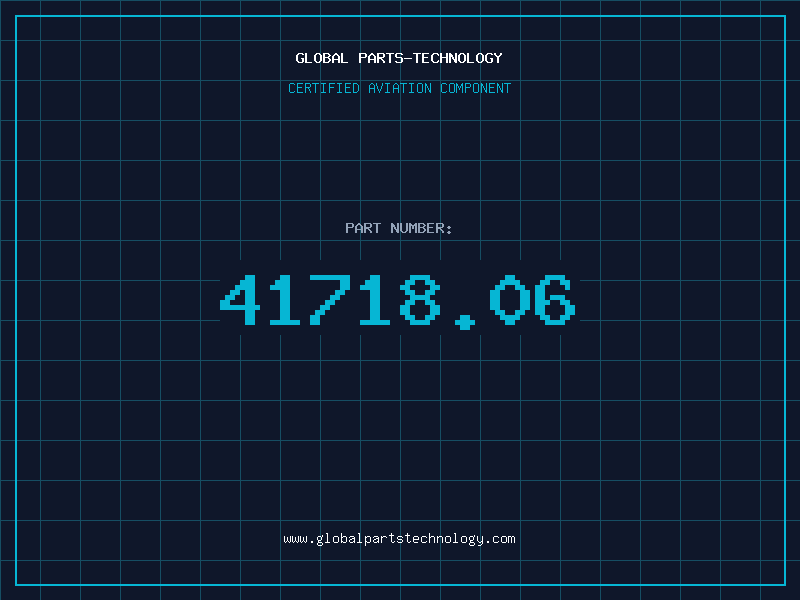 GLOBAL PARTS-TECHNOLOGY

CERTIFIED AVIATION COMPONENT

PART NUMBER:

41718.06

www.globalpartstechnology.com