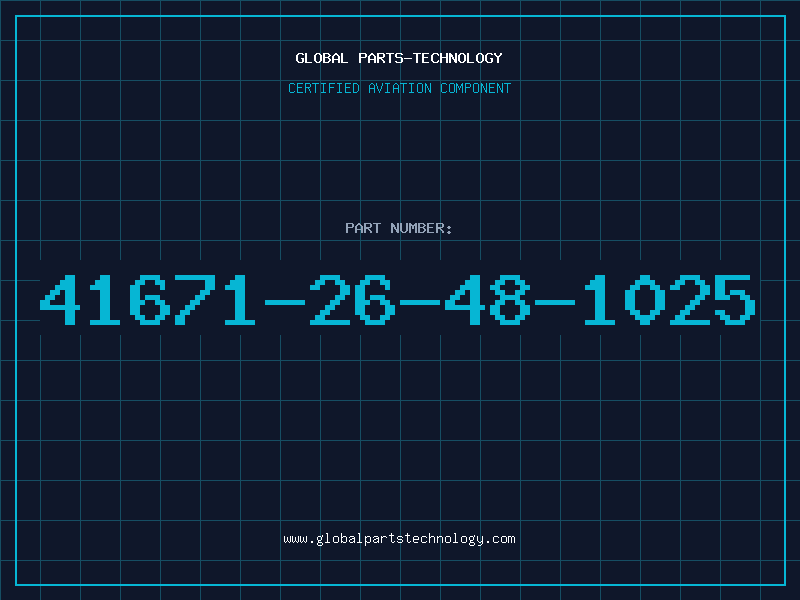 GLOBAL PARTS-TECHNOLOGY

CERTIFIED AVIATION COMPONENT

PART NUMBER:

41671-26-48-1025

www.globalpartstechnology.com