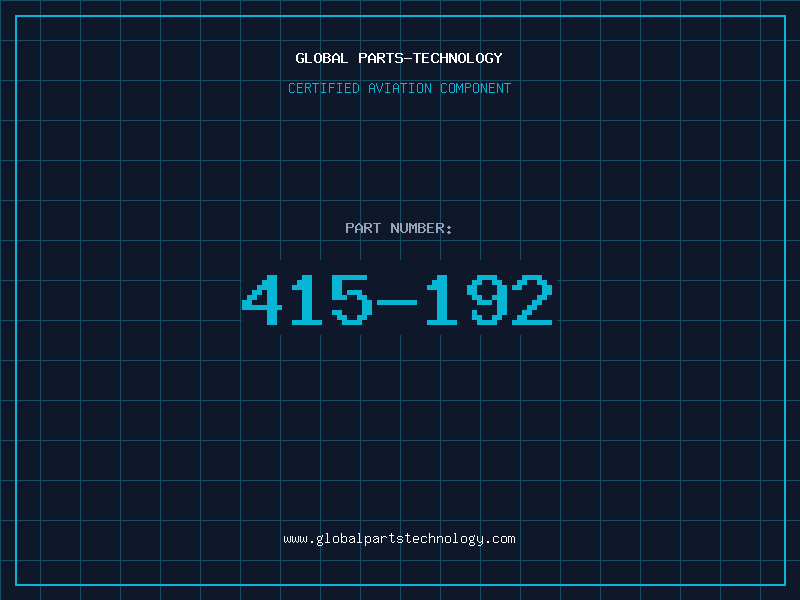 GLOBAL PARTS-TECHNOLOGY

CERTIFIED AVIATION COMPONENT

PART NUMBER:

415-192

www.globalpartstechnology.com