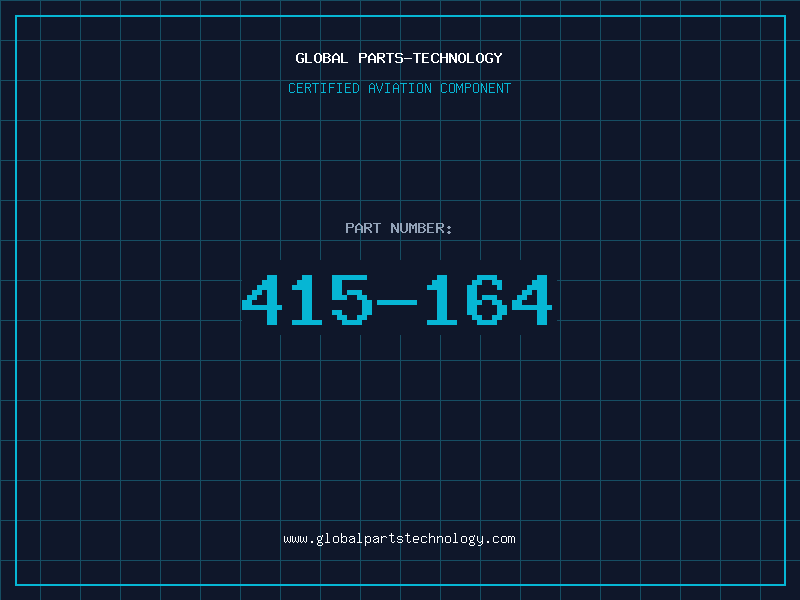 GLOBAL PARTS-TECHNOLOGY

CERTIFIED AVIATION COMPONENT

PART NUMBER:

415-164

www.globalpartstechnology.com