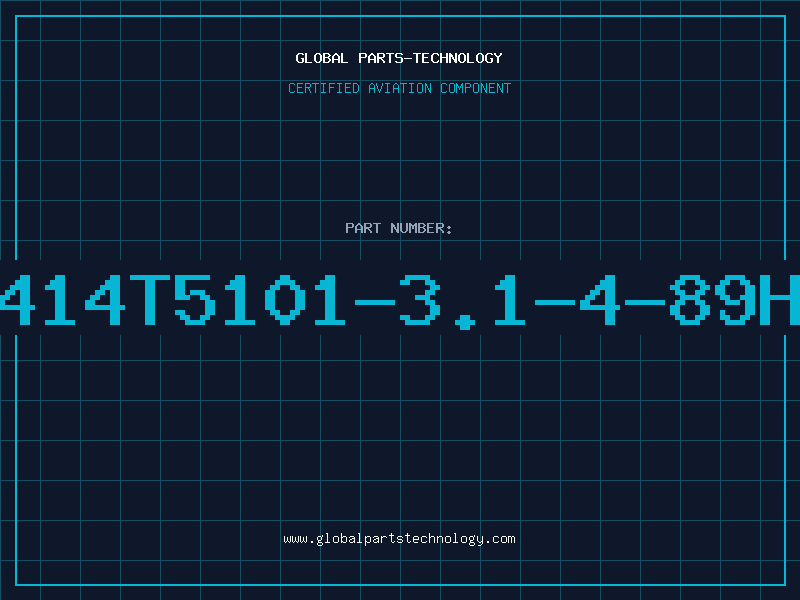 GLOBAL PARTS-TECHNOLOGY

CERTIFIED AVIATION COMPONENT

PART NUMBER:

414T5101-3.1-4-89H

www.globalpartstechnology.com