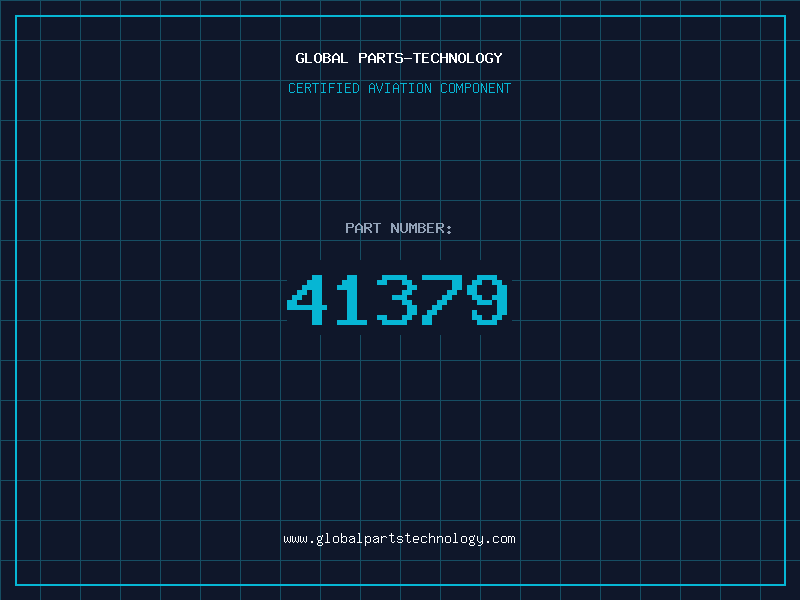 GLOBAL PARTS-TECHNOLOGY

CERTIFIED AVIATION COMPONENT

PART NUMBER:

41379

www.globalpartstechnology.com