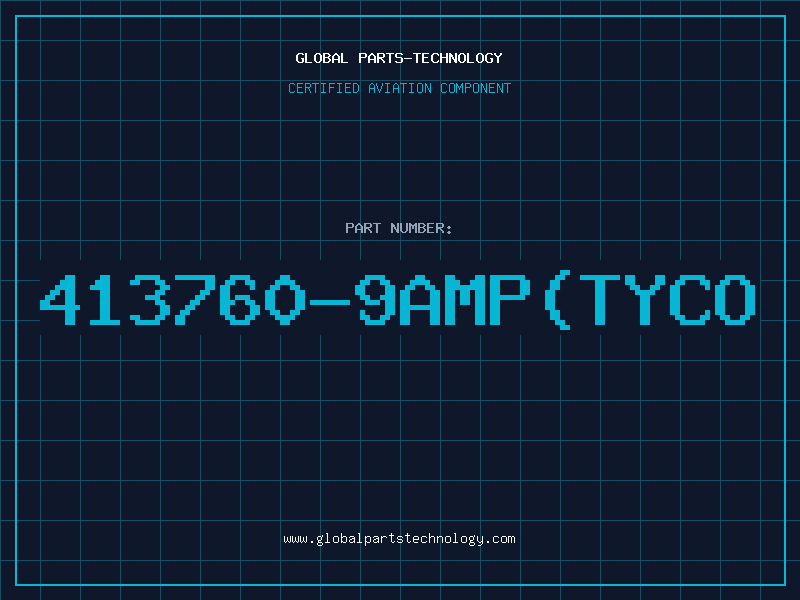 GLOBAL PARTS-TECHNOLOGY

CERTIFIED AVIATION COMPONENT

PART NUMBER:

413760-9AMP(TYCO

www.globalpartstechnology.com