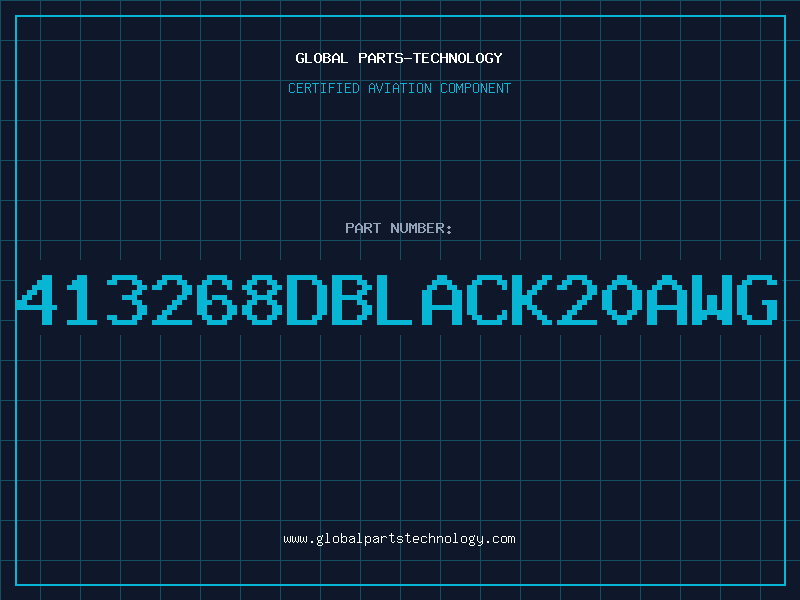 GLOBAL PARTS-TECHNOLOGY

CERTIFIED AVIATION COMPONENT

PART NUMBER:

413268DBLACK20AWG

www.globalpartstechnology.com