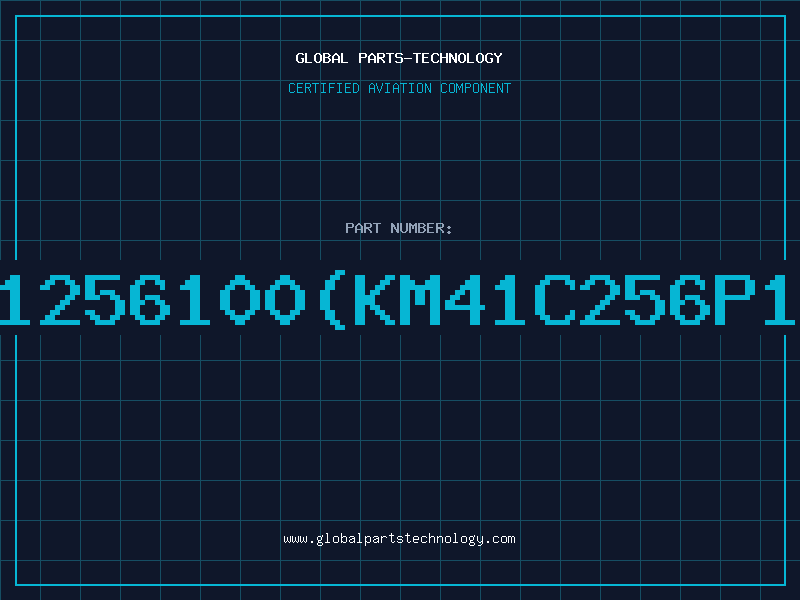 GLOBAL PARTS-TECHNOLOGY

CERTIFIED AVIATION COMPONENT

PART NUMBER:

1256100(KM41C256P1

www.globalpartstechnology.com