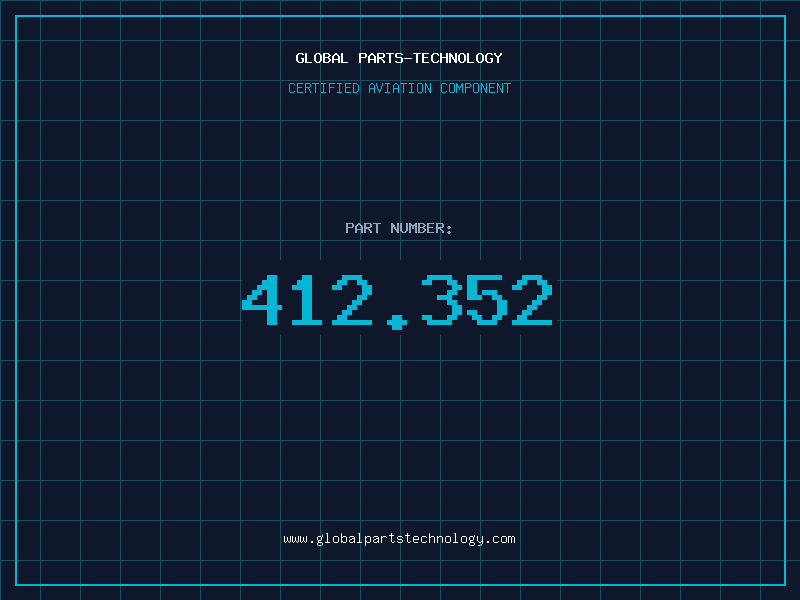 GLOBAL PARTS-TECHNOLOGY

CERTIFIED AVIATION COMPONENT

PART NUMBER:

412.352

www.globalpartstechnology.com